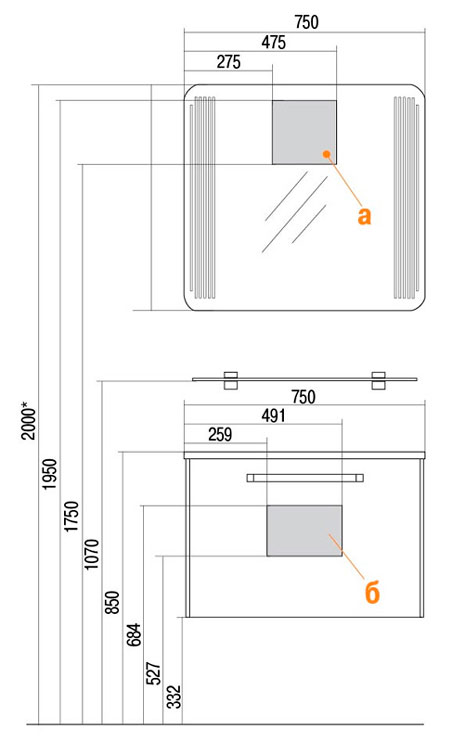 750
475
275
а
750
491
259
б
2000*
1950
1750
1070
850
684
527
332