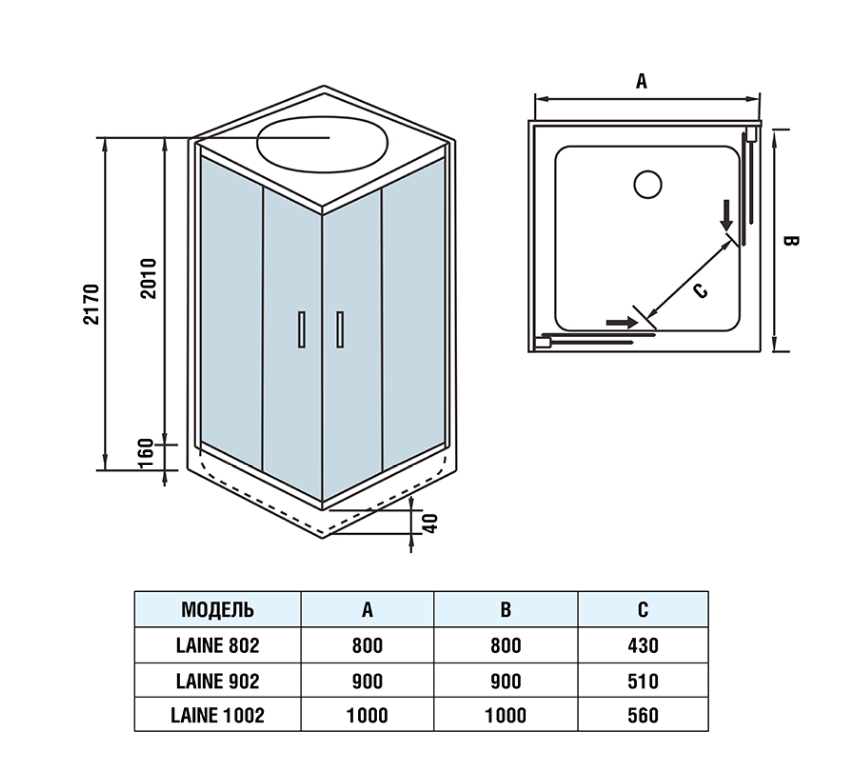 2170
2010
160
40
A
B
C

| МОДЕЛЬ | A | B | C |
|---|---|---|---|
| LAINE 802 | 800 | 800 | 430 |
| LAINE 902 | 900 | 900 | 510 |
| LAINE 1002 | 1000 | 1000 | 560 |