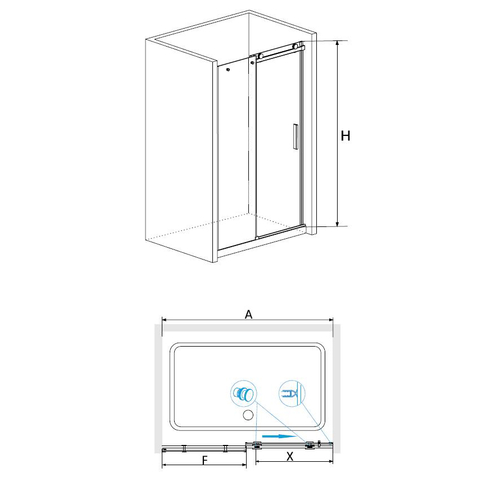 H

A

F

X