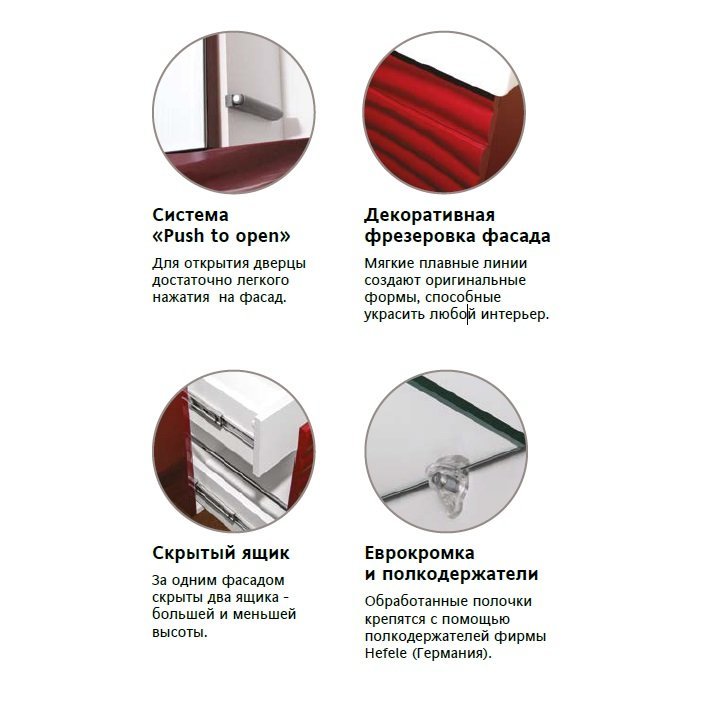 Система «Push to open»

Для открытия дверцы достаточно легкого нажатия на фасад.

Декоративная фрезеровка фасада

Мягкие плавные линии создают оригинальные формы, способные украсить любой интерьер.

Скрытый ящик

За одним фасадом скрыты два ящика - большей и меньшей высоты.

Еврокромка и полкодержатели

Обработанные полочки крепятся с помощью полкодержателей фирмы Hefele (Германия).