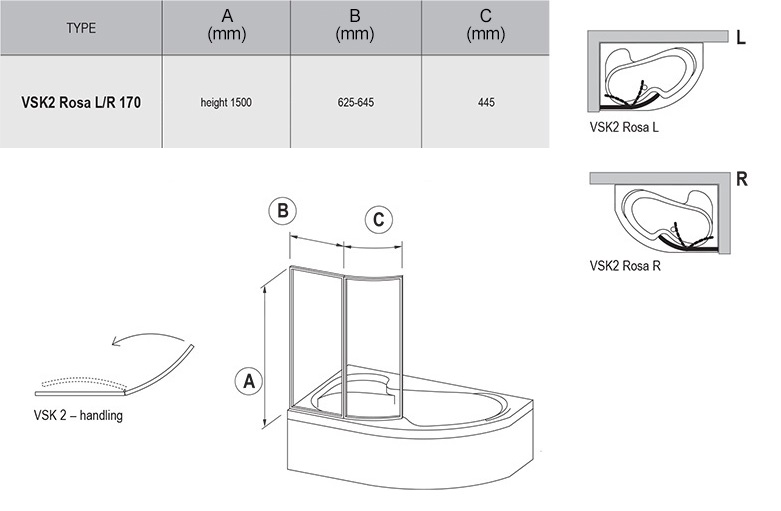 | TYPE | A (mm) | B (mm) | C (mm) |
|---|---|---|---|
| VSK2 Rosa L/R 170 | height 1500 | 625-645 | 445 |

L

VSK2 Rosa L

R

VSK2 Rosa R

B

C

A

VSK 2 – handling