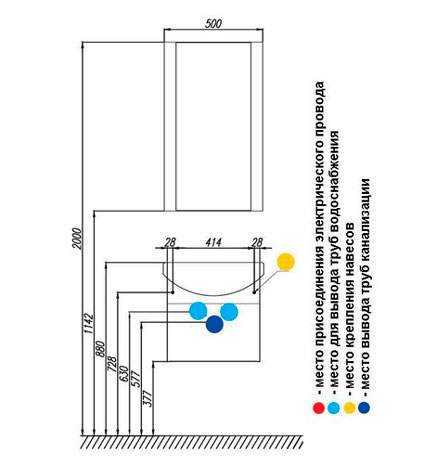 500

2000

1142

880

728

630

577

377

28

414

28

- место присоединения электрического провода
- место для вывода труб водоснабжения
- место крепления навесов
- место вывода труб канализации