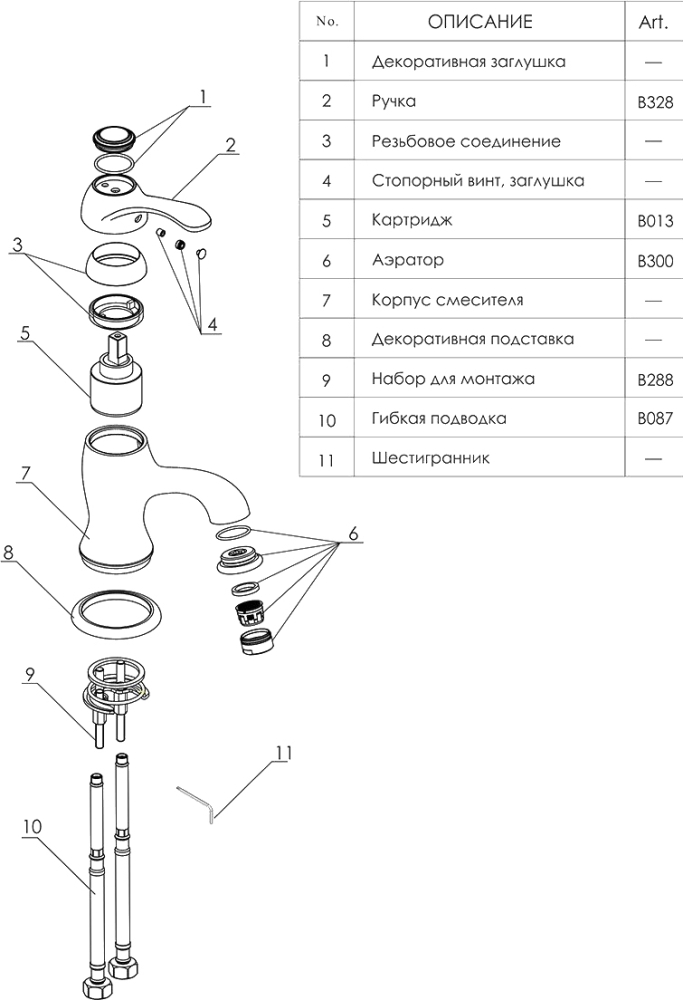 | No. | ОПИСАНИЕ | Art. |
|---|---|---|
| 1 | Декоративная заглушка | — |
| 2 | Ручка | B328 |
| 3 | Резьбовое соединение | — |
| 4 | Стопорный винт, заглушка | — |
| 5 | Картридж | B013 |
| 6 | Аэратор | B300 |
| 7 | Корпус смесителя | — |
| 8 | Декоративная подставка | — |
| 9 | Набор для монтажа | B288 |
| 10 | Гибкая подводка | B087 |
| 11 | Шестигранник | — |

1
2
3
4
5
7
6
8
9
11
10