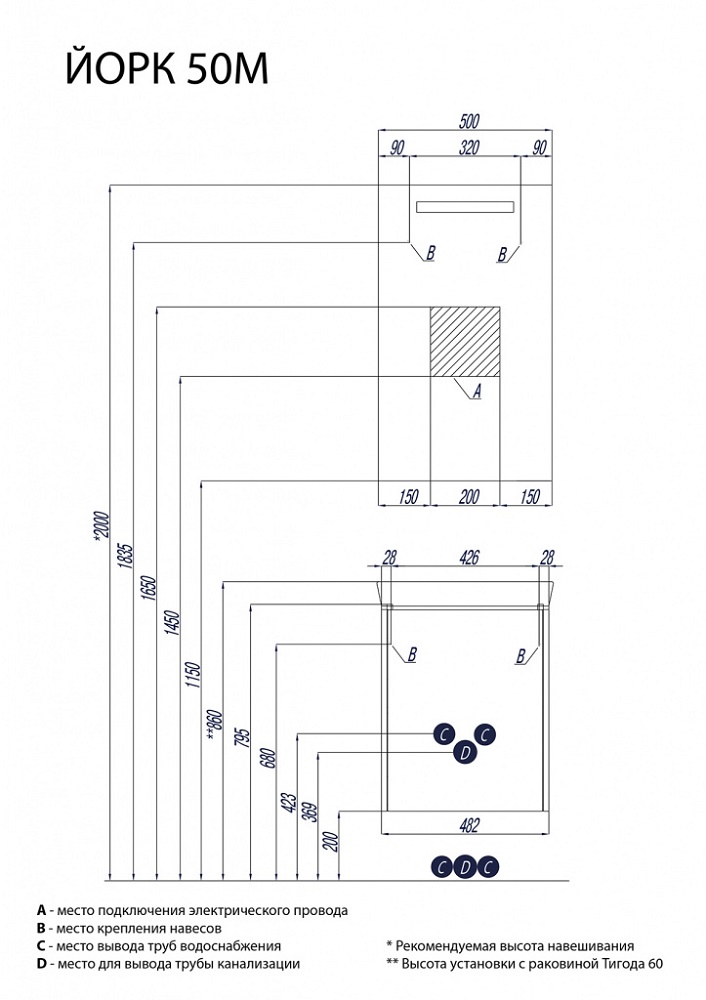 ЙОРК 50М

500
90
320
90
B
B
A
150
200
150
28
426
28
B
B
C
C
D
482
C
D
C
*2000
1835
1650
1450
1150
**860
795
680
423
369
200

A - место подключения электрического провода
B - место крепления навесов
C - место вывода труб водоснабжения
D - место для вывода трубы канализации

* Рекомендуемая высота навешивания
** Высота установки с раковиной Тигода 60