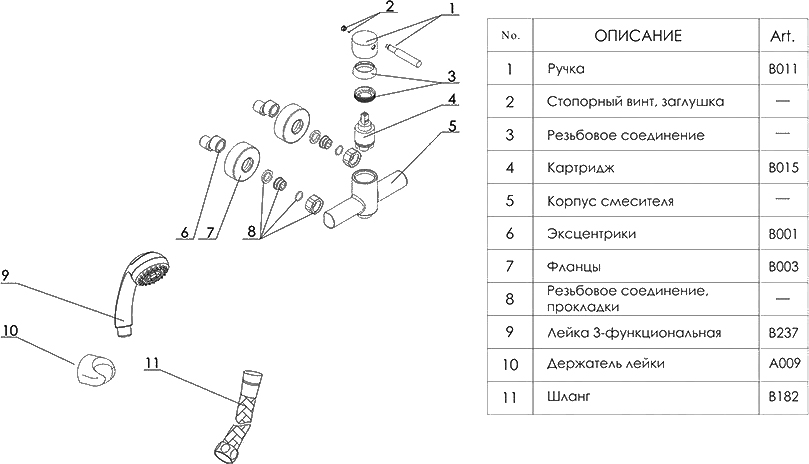 2 1 3 4 5 6 7 8 9 10 11

| No. | ОПИСАНИЕ | Art. |
|---|---|---|
| 1 | Ручка | B011 |
| 2 | Стопорный винт, заглушка | — |
| 3 | Резьбовое соединение | — |
| 4 | Картридж | B015 |
| 5 | Корпус смесителя | — |
| 6 | Эксцентрики | B001 |
| 7 | Фланцы | B003 |
| 8 | Резьбовое соединение, прокладки | — |
| 9 | Лейка 3-функциональная | B237 |
| 10 | Держатель лейки | A009 |
| 11 | Шланг | B182 |